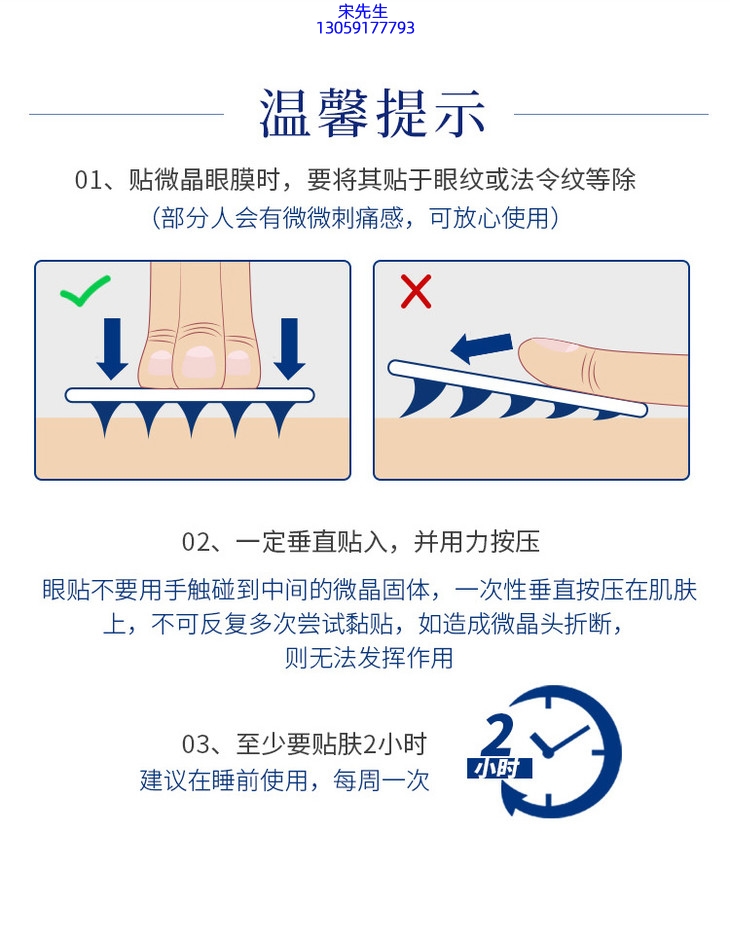 宋先生
13059177793

温馨提示

01、贴微晶眼膜时，要将其贴于眼纹或法令纹等除
（部分人会有微微刺痛感，可放心使用）

02、一定垂直贴入，并用力按压

眼贴不要用手触碰到中间的微晶固体，一次性垂直按压在肌肤上，不可反复多次尝试黏贴，如造成微晶头折断，则无法发挥作用

03、至少要贴肤2小时
建议在睡前使用，每周一次

2
小时